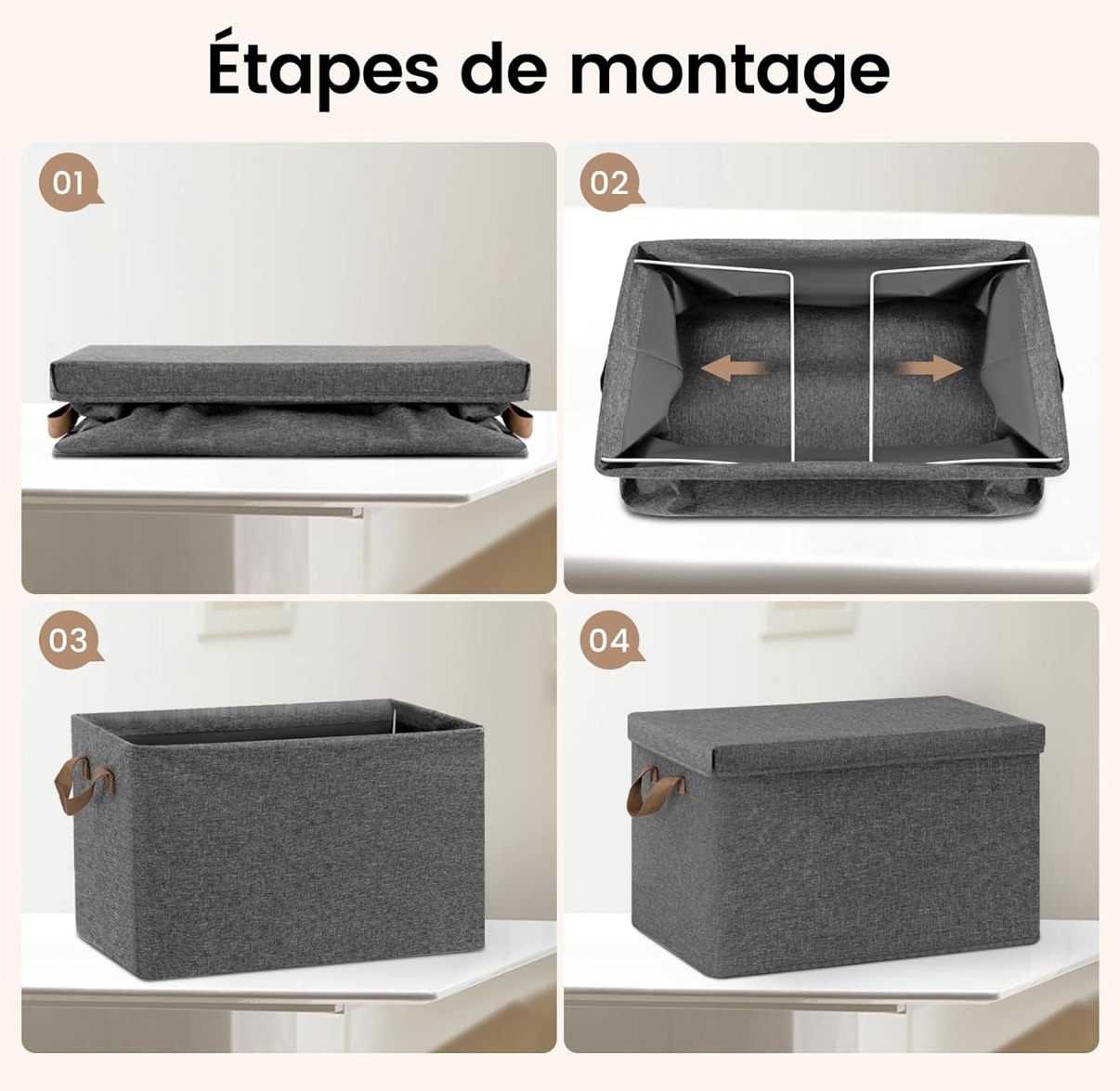 Étapes de montage

01

02

03

04