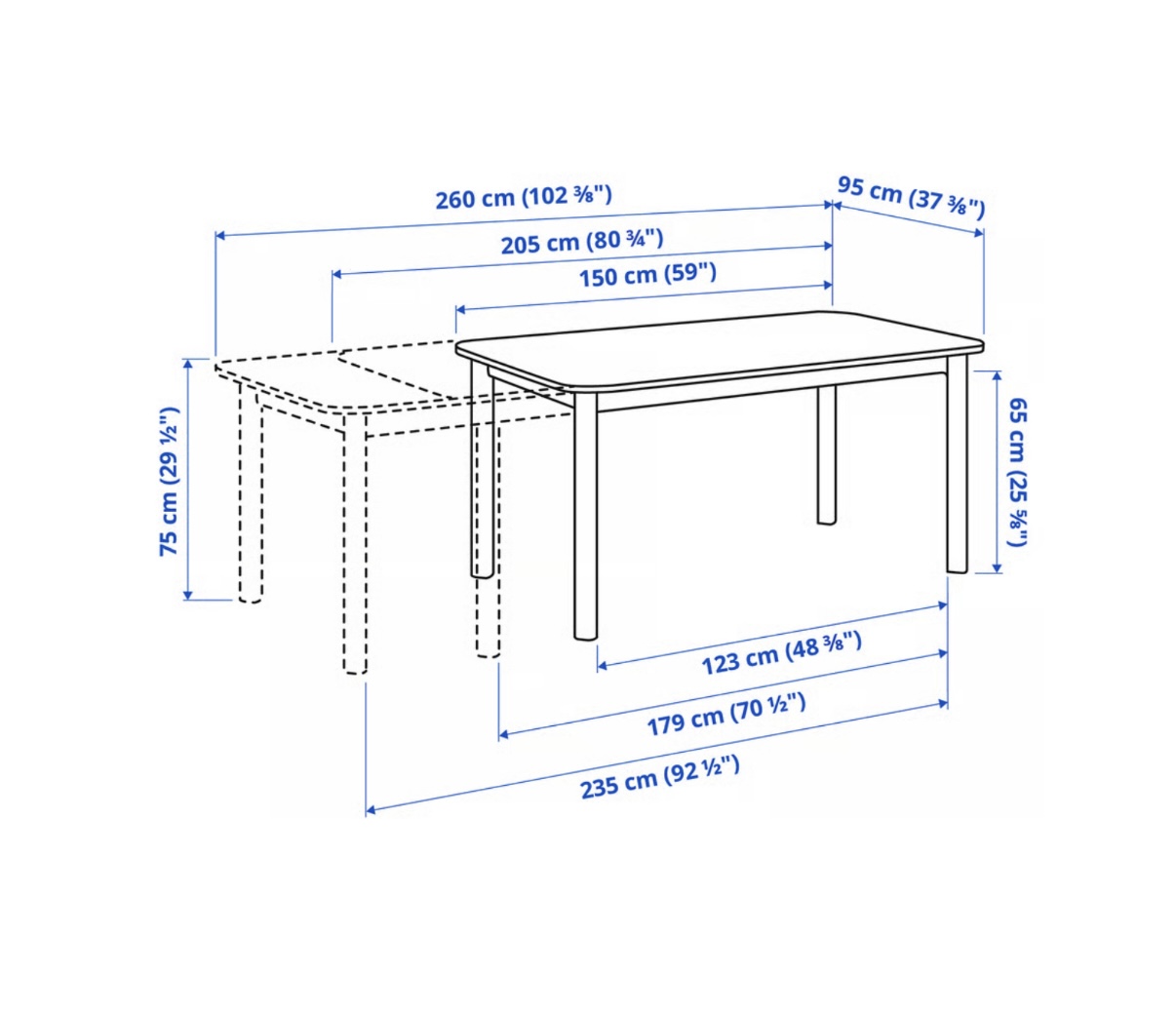 260 cm (102 ⅜")
95 cm (37 ⅜")
205 cm (80 ¾")
150 cm (59")
75 cm (29 ½")
65 cm (25 ⅝")
123 cm (48 ⅜")
179 cm (70 ½")
235 cm (92 ½")