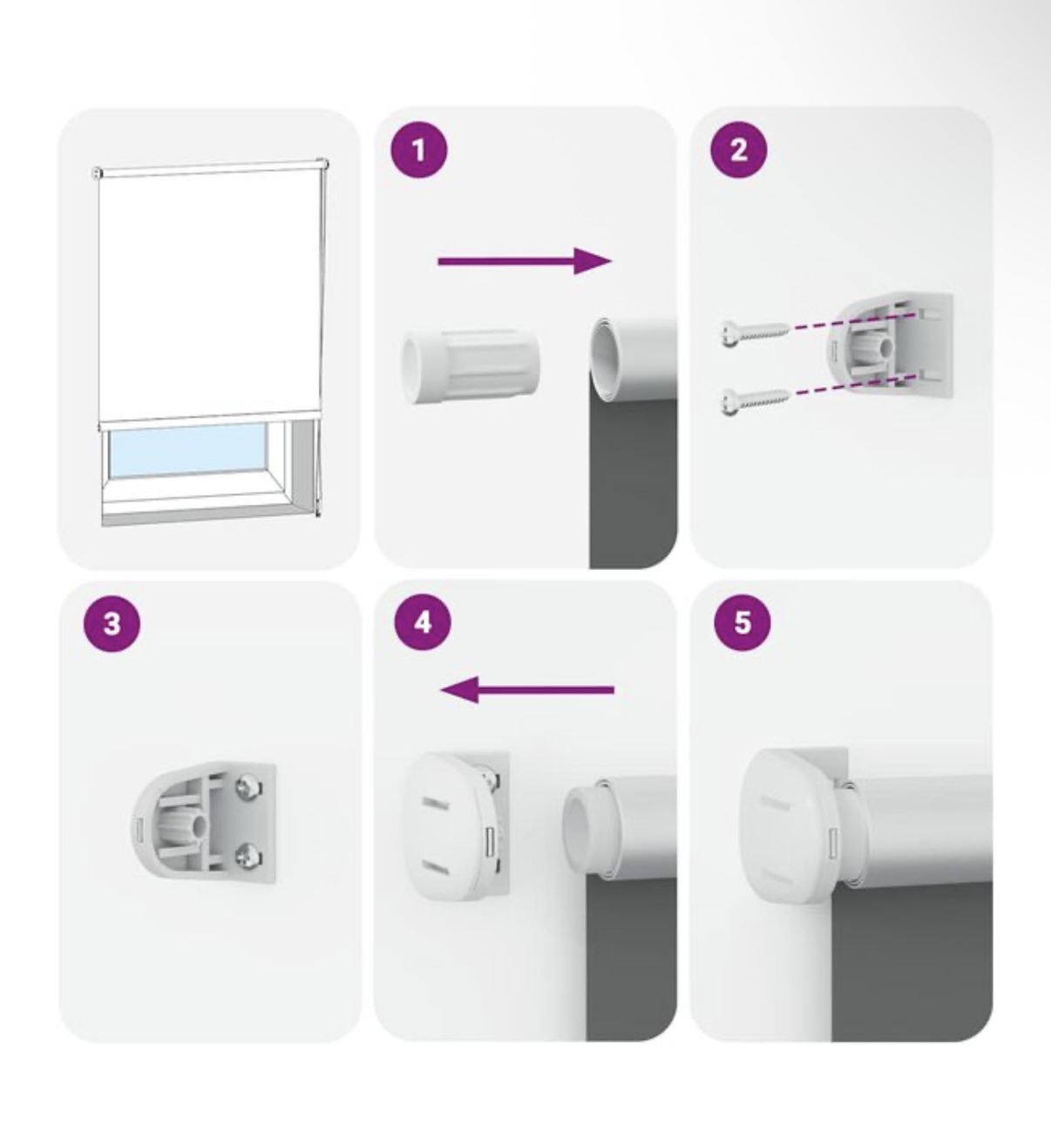 1

2

3

4

5